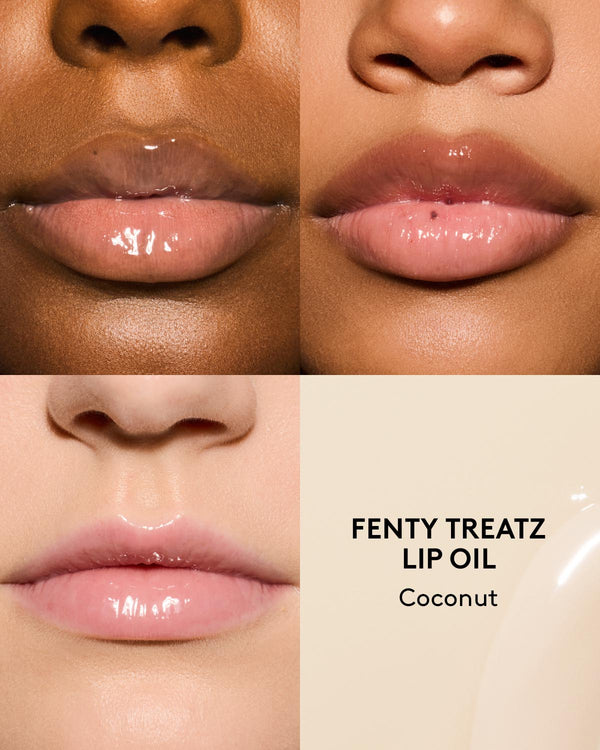 FENTY TREATZ LIP OIL

Coconut